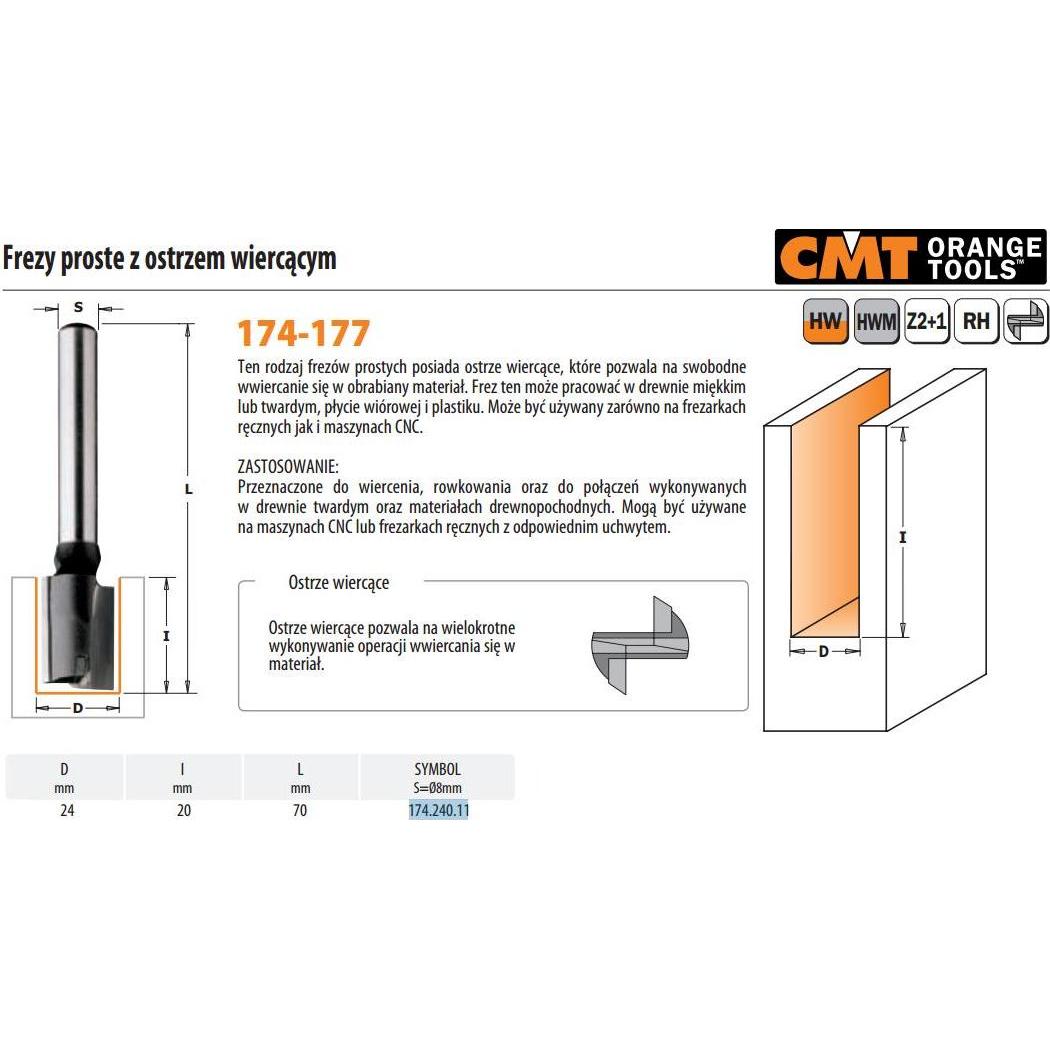 Frezy proste z ostrzem wiercącym

CMT ORANGE TOOLS™

HW HWM Z2+1 RH

S

L

I

D

174-177

Ten rodzaj frezów prostych posiada ostrze wiercące, które pozwala na swobodne wwiercanie się w obrabiany materiał. Frez ten może pracować w drewnie miękkim lub twardym, płycie wiórowej i plastiku. Może być używany zarówno na frezarkach ręcznych jak i maszynach CNC.

ZASTOSOWANIE:
Przeznaczone do wiercenia, rowkowania oraz do połączeń wykonywanych w drewnie twardym oraz materiałach drewnopochodnych. Mogą być używane na maszynach CNC lub frezarkach ręcznych z odpowiednim uchwytem.

Ostrze wiercące

Ostrze wiercące pozwala na wielokrotne wykonywanie operacji wwiercania się w materiał.

I

D

| D mm | I mm | L mm | SYMBOL S=Ø8mm |
|---|---|---|---|
| 24 | 20 | 70 | 174.240.11 |