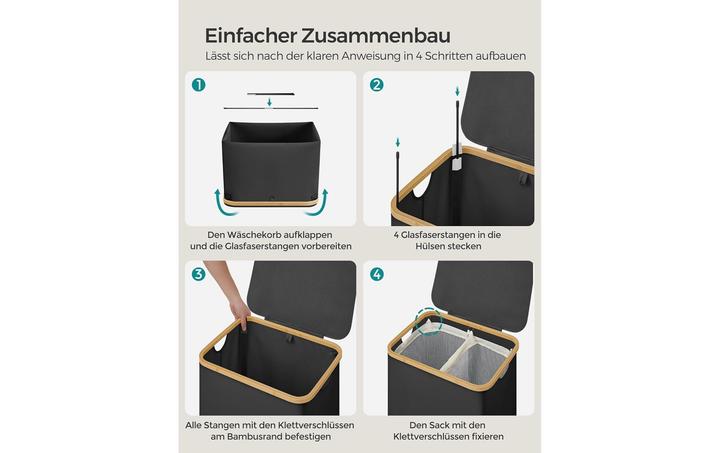 Einfacher Zusammenbau

Lässt sich nach der klaren Anweisung in 4 Schritten aufbauen

1

Den Wäschekorb aufklappen und die Glasfaserstangen vorbereiten

2

4 Glasfaserstangen in die Hülsen stecken

3

Alle Stangen mit den Klettverschlüssen am Bambusrand befestigen

4

Den Sack mit den Klettverschlüssen fixieren