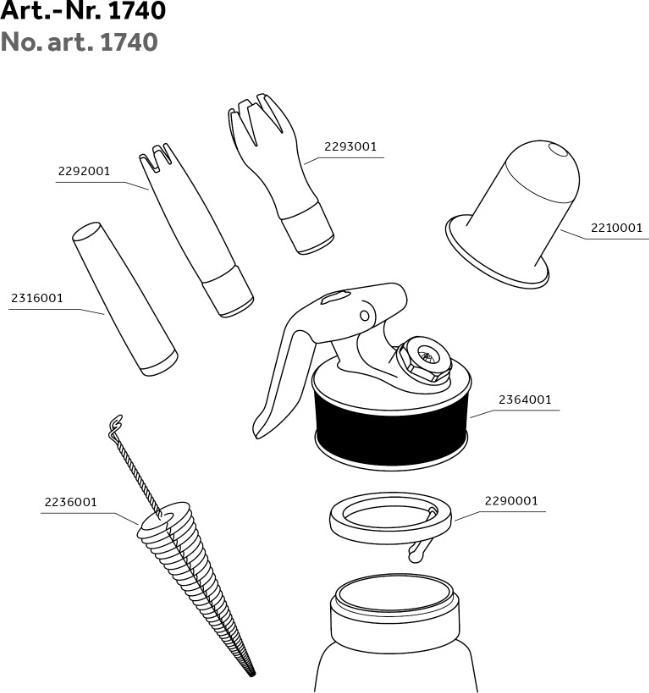 Art.-Nr. 1740
No. art. 1740

2293001
2292001
2210001
2316001
2364001
2236001
2290001