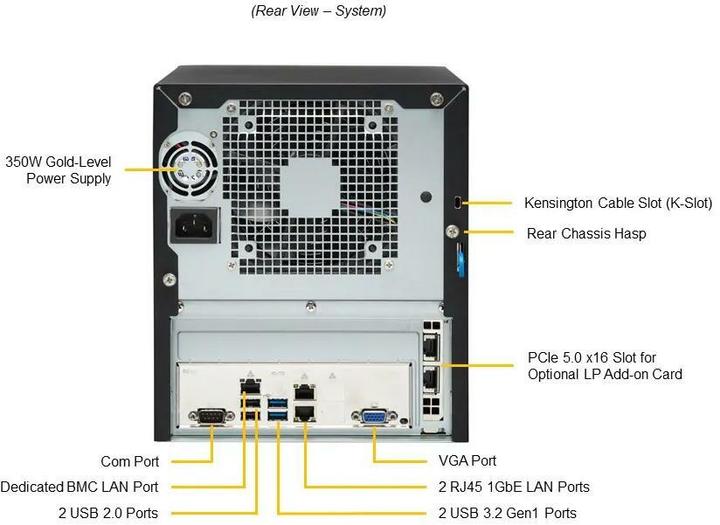 (Rear View – System)

350W Gold-Level Power Supply

Kensington Cable Slot (K-Slot)

Rear Chassis Hasp

PCIe 5.0 x16 Slot for Optional LP Add-on Card

Com Port

Dedicated BMC LAN Port

2 USB 2.0 Ports

VGA Port

2 RJ45 1GbE LAN Ports

2 USB 3.2 Gen1 Ports