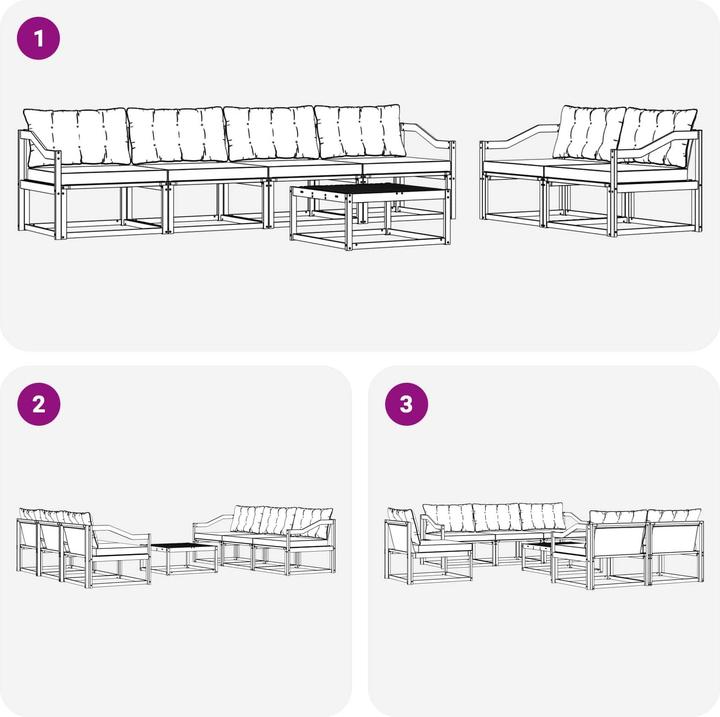 1

2

3