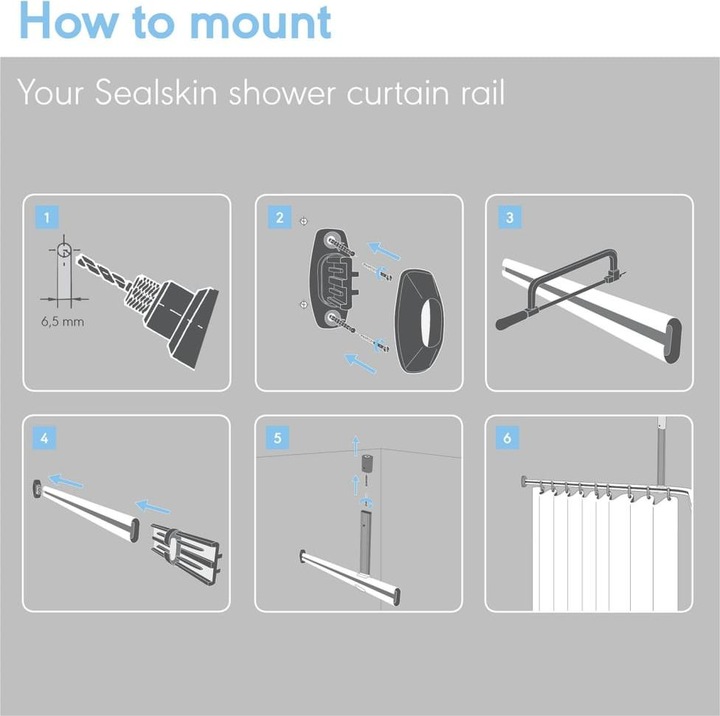 How to mount

Your Sealskin shower curtain rail

1

6,5 mm

2

3

4

5

6