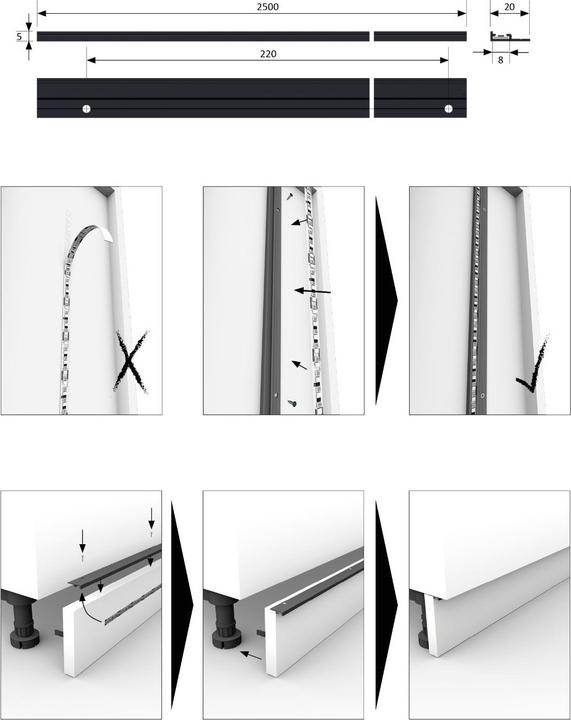 2500
20
5
220
8