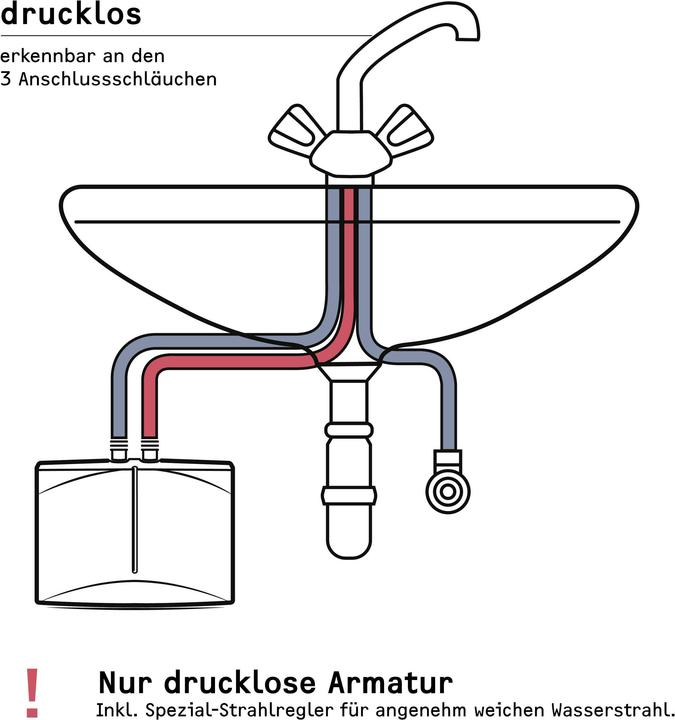 drucklos

erkennbar an den
3 Anschlussschläuchen

!

Nur drucklose Armatur
Inkl. Spezial-Strahlregler für angenehm weichen Wasserstrahl.