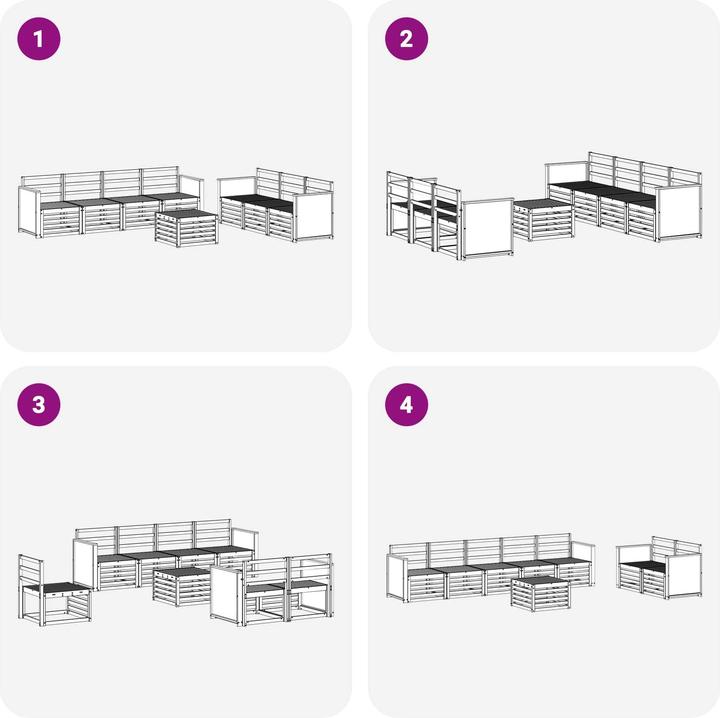 1

2

3

4