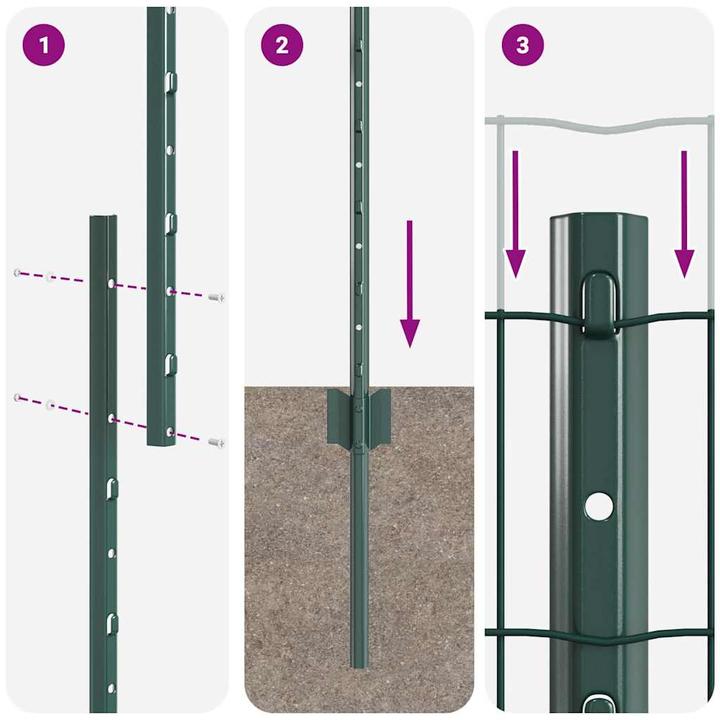 1

2

3