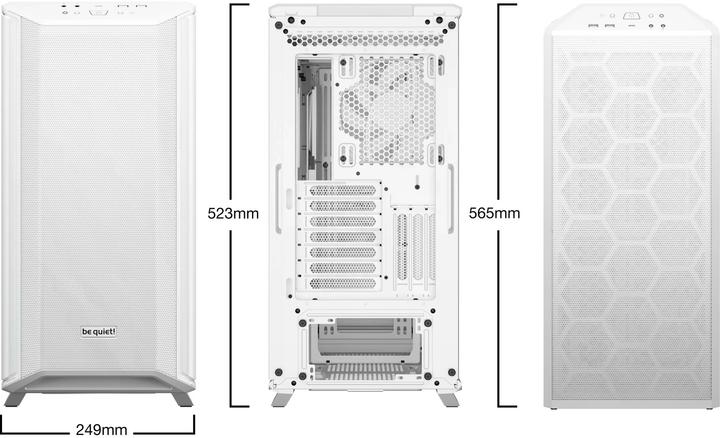 be quiet!

249mm

523mm

565mm