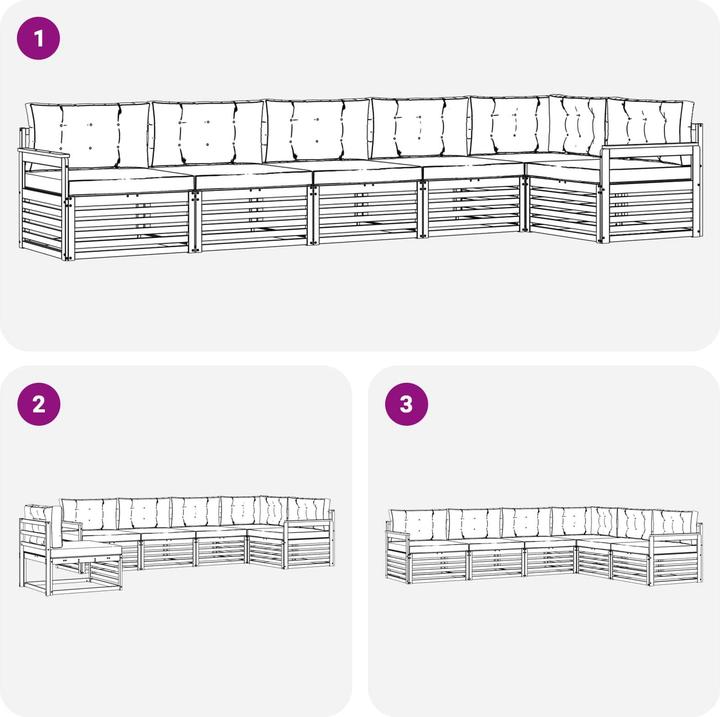 1

2

3