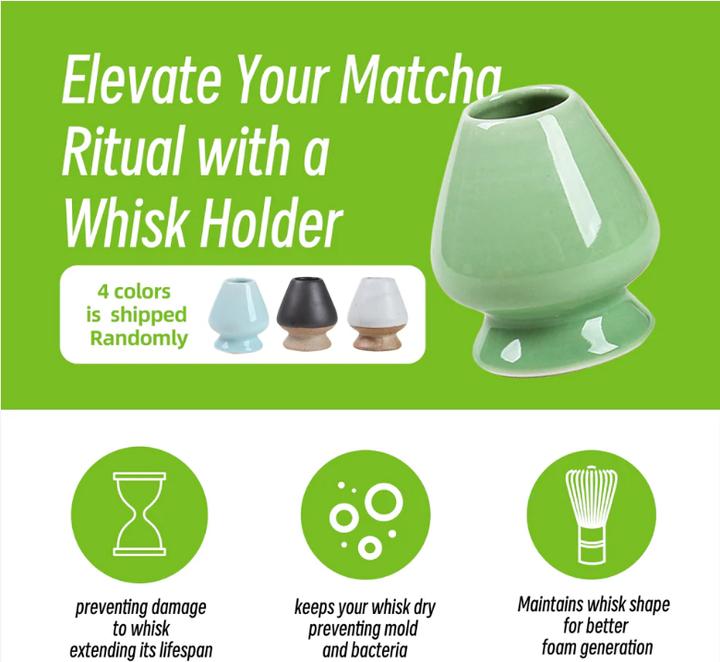 Elevate Your Matcha Ritual with a Whisk Holder

4 colors is shipped Randomly

preventing damage to whisk extending its lifespan

keeps your whisk dry preventing mold and bacteria

Maintains whisk shape for better foam generation