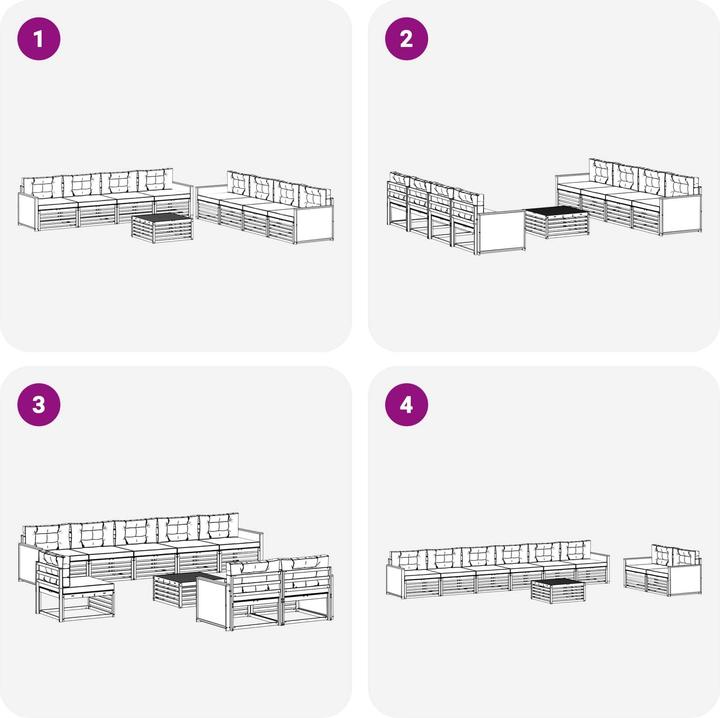 1

2

3

4