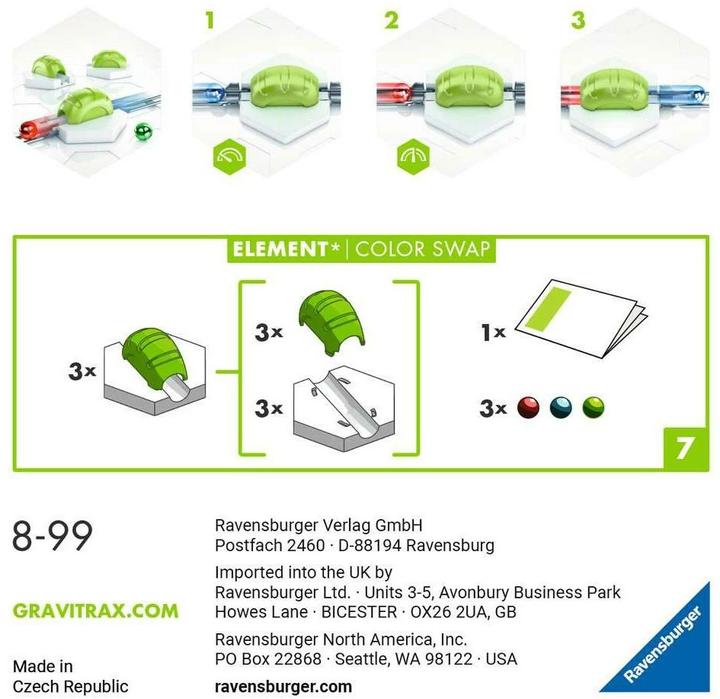 1

2

3

ELEMENT* | COLOR SWAP

3x

3x

3x

1x

3x

7

8-99

GRAVITRAX.COM

Made in
Czech Republic

Ravensburger Verlag GmbH
Postfach 2460 · D-88194 Ravensburg

Imported into the UK by
Ravensburger Ltd. · Units 3-5, Avonbury Business Park
Howes Lane · BICESTER · OX26 2UA, GB

Ravensburger North America, Inc.
PO Box 22868 · Seattle, WA 98122 · USA

ravensburger.com

Ravensburger