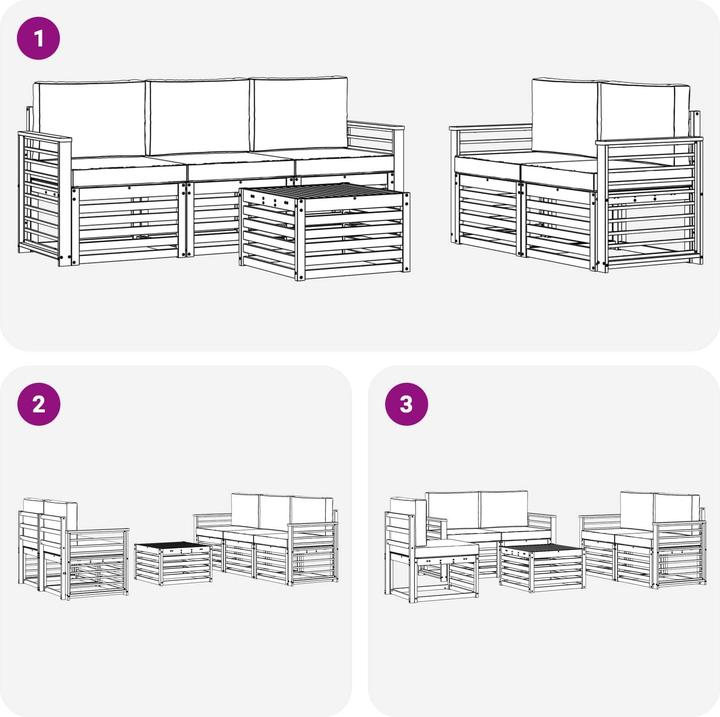 1

2

3