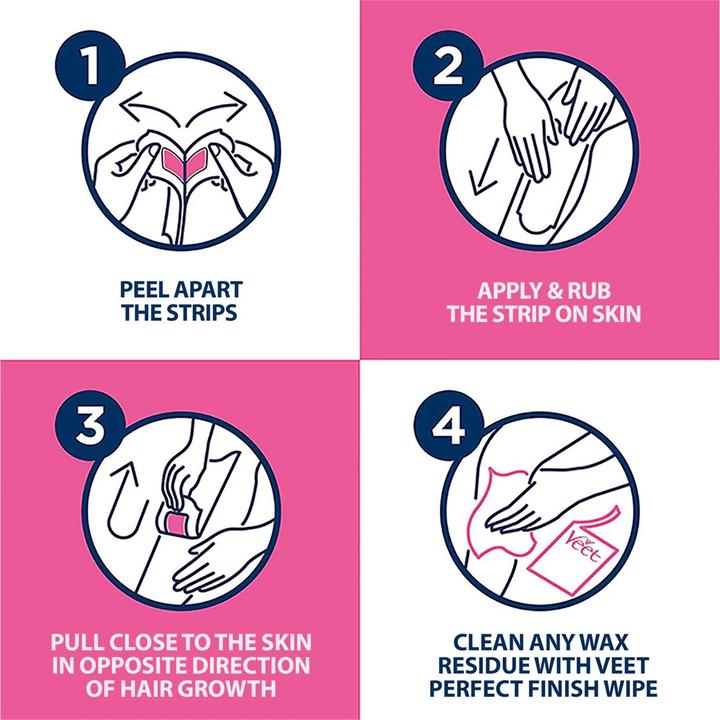 1

PEEL APART THE STRIPS

2

APPLY & RUB THE STRIP ON SKIN

3

PULL CLOSE TO THE SKIN IN OPPOSITE DIRECTION OF HAIR GROWTH

4

Veet

CLEAN ANY WAX RESIDUE WITH VEET PERFECT FINISH WIPE