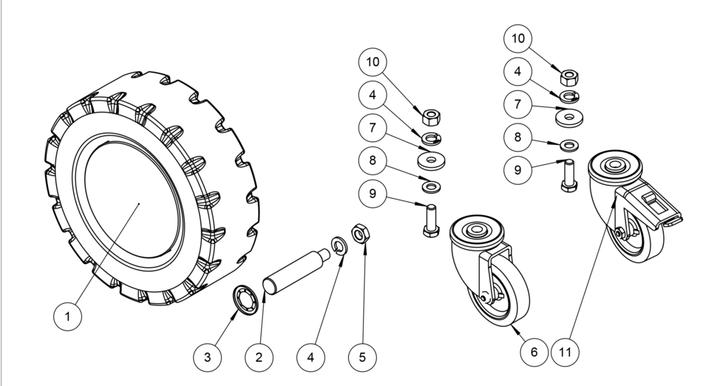 10
4
7
8
9
10
4
7
8
9
1
3
2
4
5
6
11