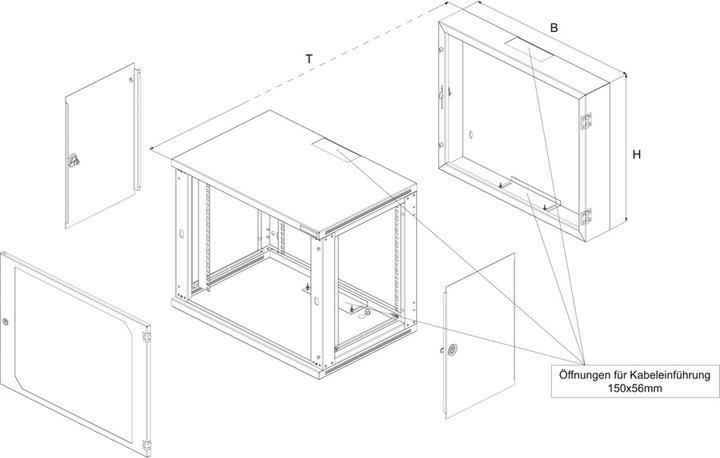 T

B

H

Öffnungen für Kabeleinführung
150x56mm