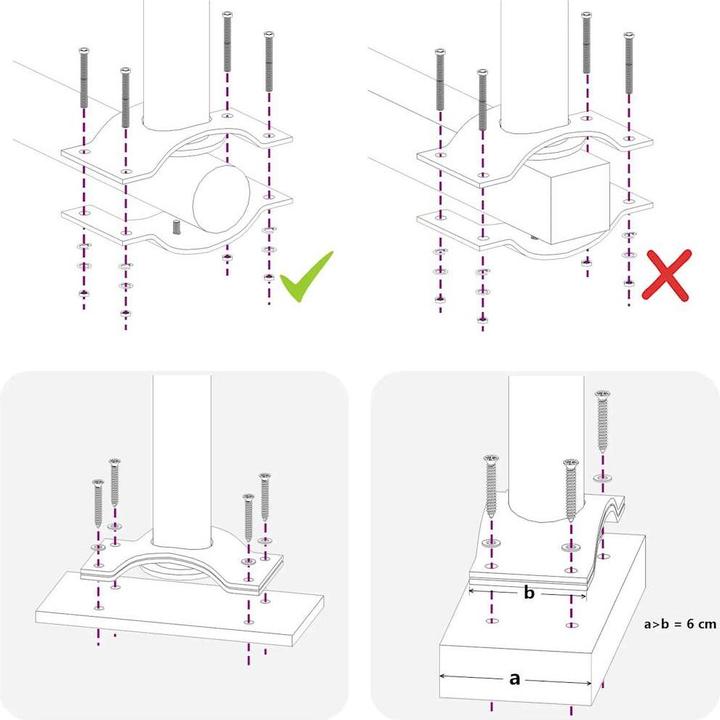 b
a>b = 6 cm
a