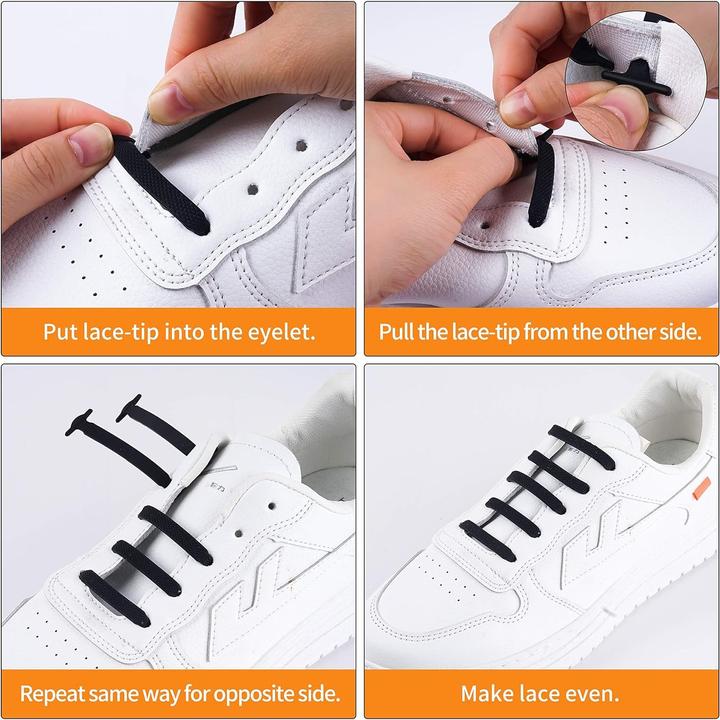 Put lace-tip into the eyelet.

Pull the lace-tip from the other side.

Repeat same way for opposite side.

Make lace even.