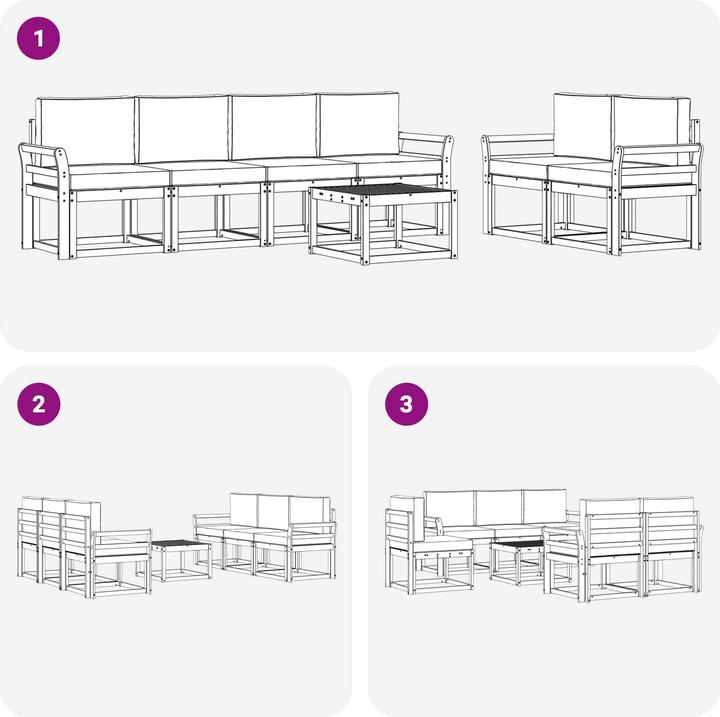 1

2

3