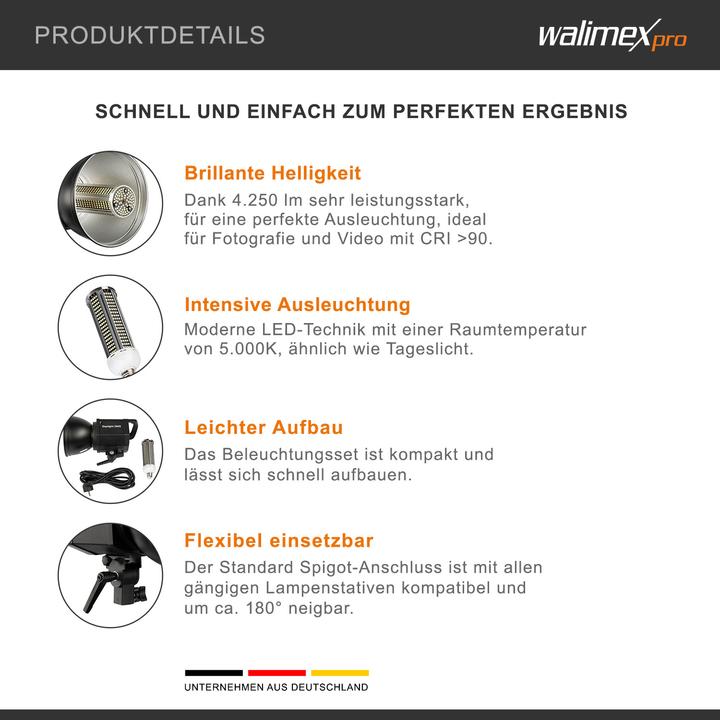 PRODUKTDETAILS

walimex pro

SCHNELL UND EINFACH ZUM PERFEKTEN ERGEBNIS

Brillante Helligkeit
Dank 4.250 lm sehr leistungsstark, für eine perfekte Ausleuchtung, ideal für Fotografie und Video mit CRI >90.

Intensive Ausleuchtung
Moderne LED-Technik mit einer Raumtemperatur von 5.000K, ähnlich wie Tageslicht.

Leichter Aufbau
Das Beleuchtungsset ist kompakt und lässt sich schnell aufbauen.

Flexibel einsetzbar
Der Standard Spigot-Anschluss ist mit allen gängigen Lampenstativen kompatibel und um ca. 180° neigbar.

UNTERNEHMEN AUS DEUTSCHLAND