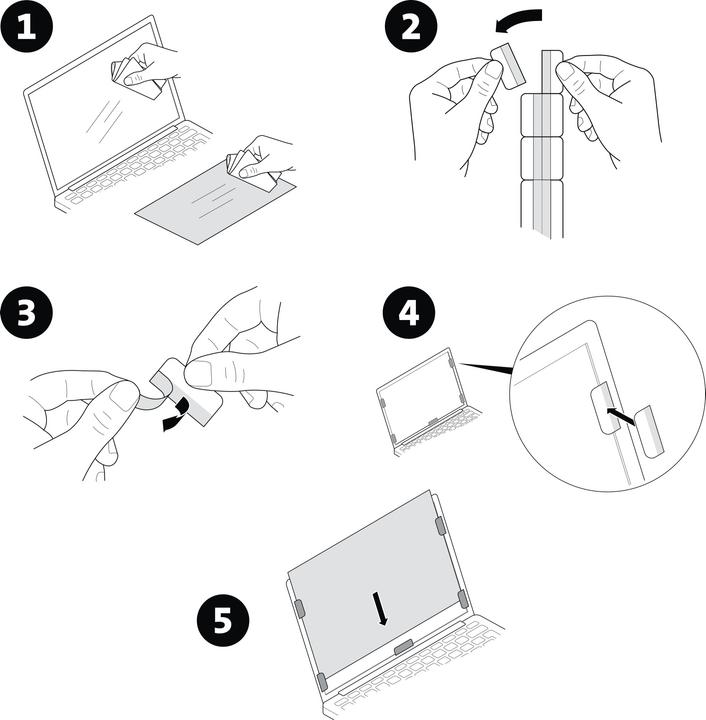 1

2

3

4

5