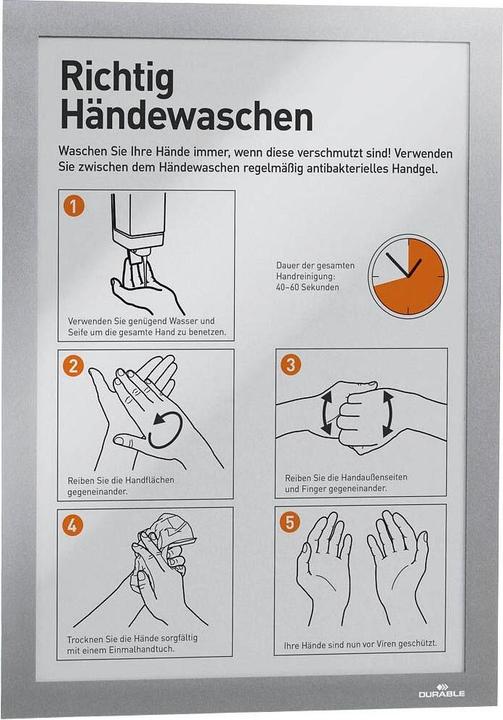 Richtig Händewaschen

Waschen Sie Ihre Hände immer, wenn diese verschmutzt sind! Verwenden Sie zwischen dem Händewaschen regelmäßig antibakterielles Handgel.

1

Verwenden Sie genügend Wasser und Seife um die gesamte Hand zu benetzen.

Dauer der gesamten Handreinigung: 40–60 Sekunden

2

Reiben Sie die Handflächen gegeneinander.

3

Reiben Sie die Handaußenseiten und Finger gegeneinander.

4

Trocknen Sie die Hände sorgfältig mit einem Einmalhandtuch.

5

Ihre Hände sind nun vor Viren geschützt.

DURABLE