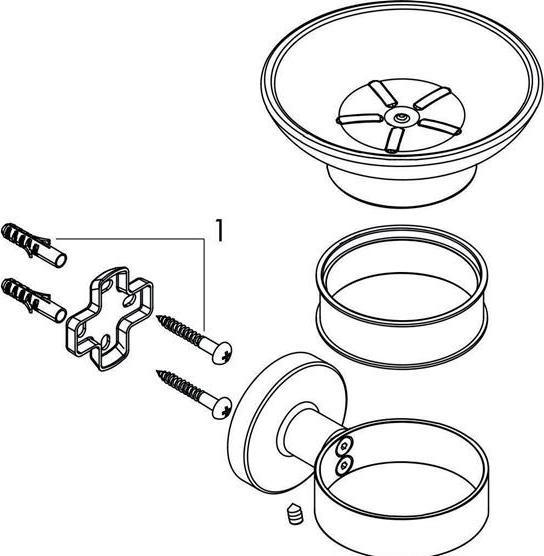 1