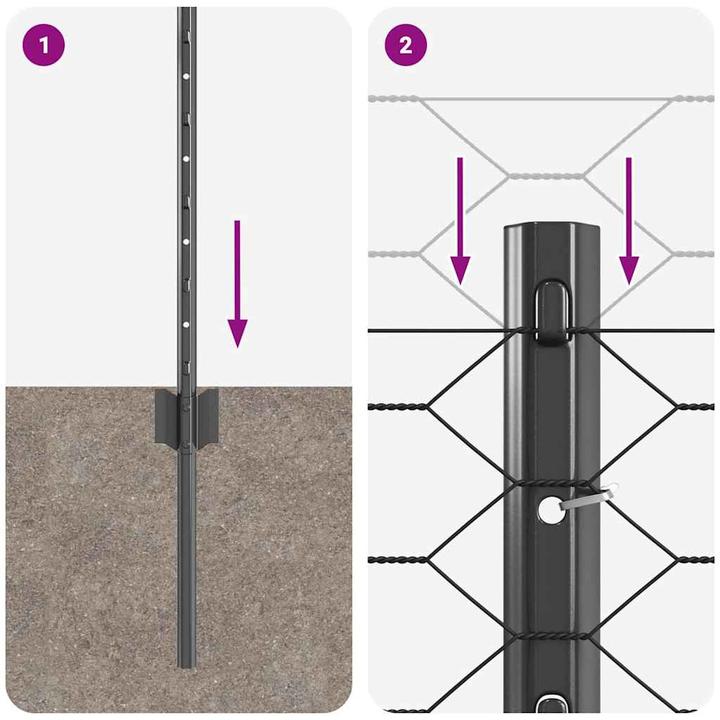 1

2