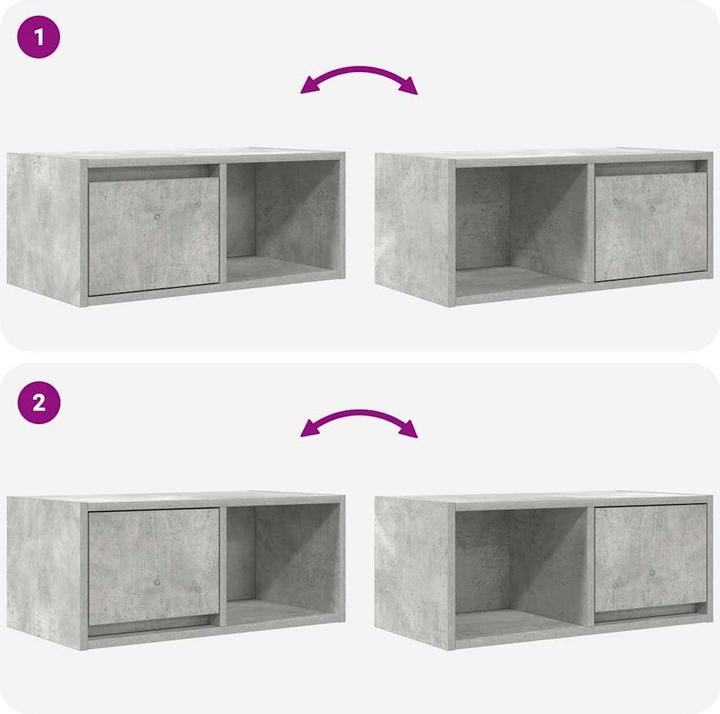 1

2