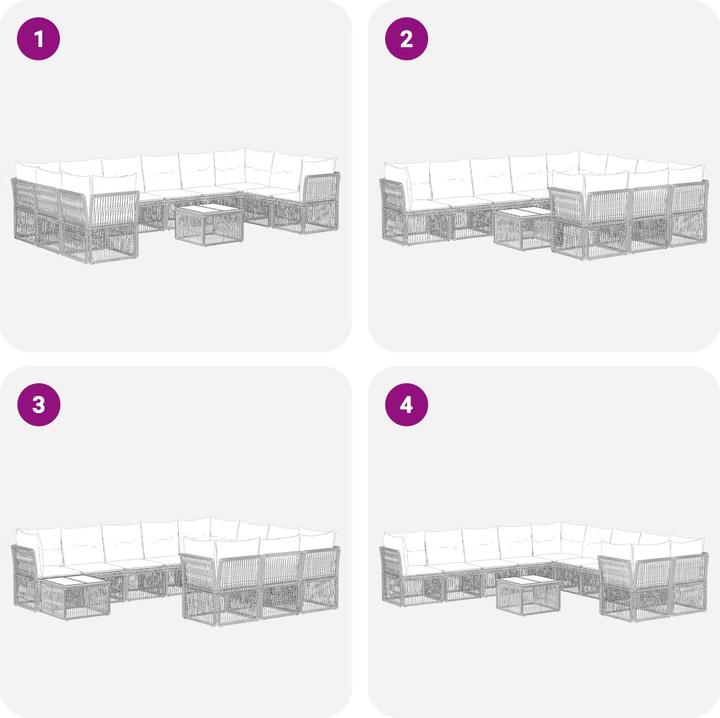 1

2

3

4