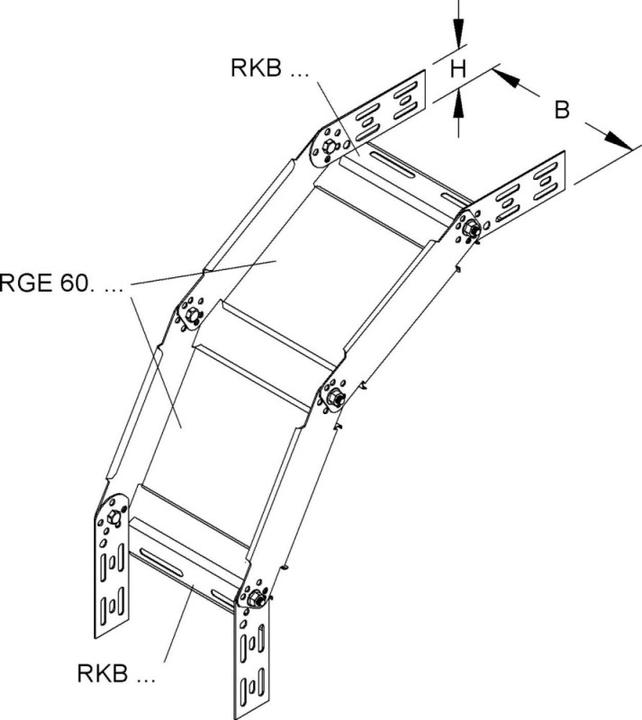 RKB ...
H
B
RGE 60. ...
RKB ...