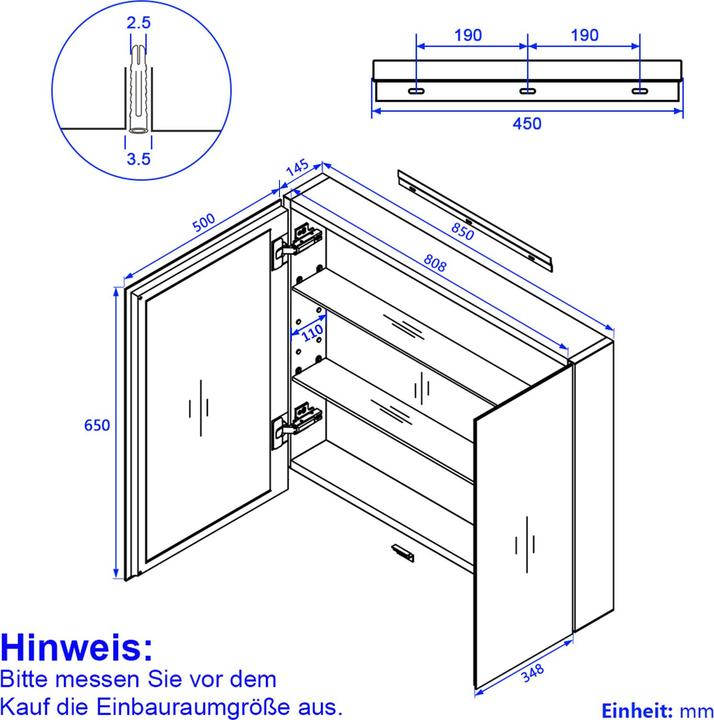 2.5
3.5
190
190
450
145
500
850
808
110
650
348
Hinweis:
Bitte messen Sie vor dem Kauf die Einbauraumgröße aus.
Einheit: mm