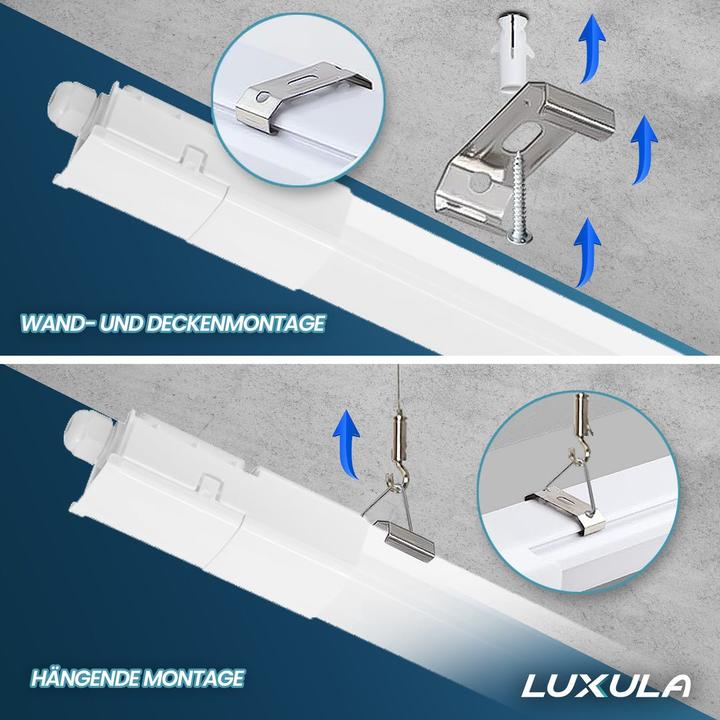 WAND- UND DECKENMONTAGE

HÄNGENDE MONTAGE

LUXULA