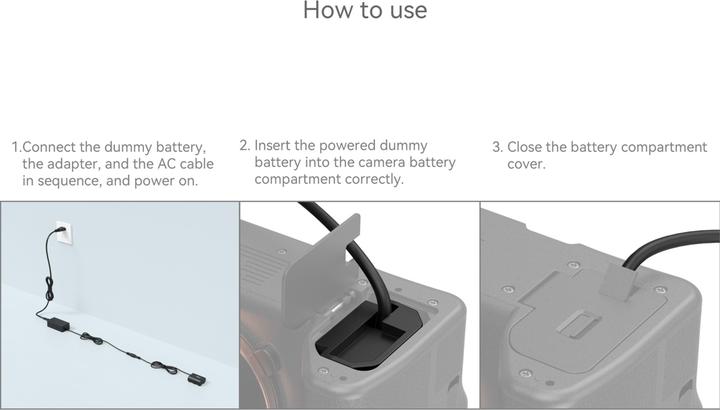 How to use

1.Connect the dummy battery, the adapter, and the AC cable in sequence, and power on.

2. Insert the powered dummy battery into the camera battery compartment correctly.

3. Close the battery compartment cover.