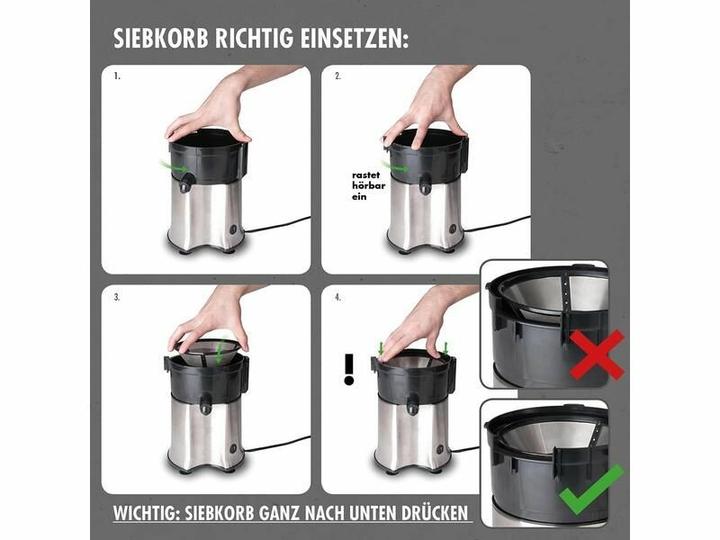 SIEBKORB RICHTIG EINSETZEN:

1.

2.

rastet hörbar ein

3.

4.

!

WICHTIG: SIEBKORB GANZ NACH UNTEN DRÜCKEN