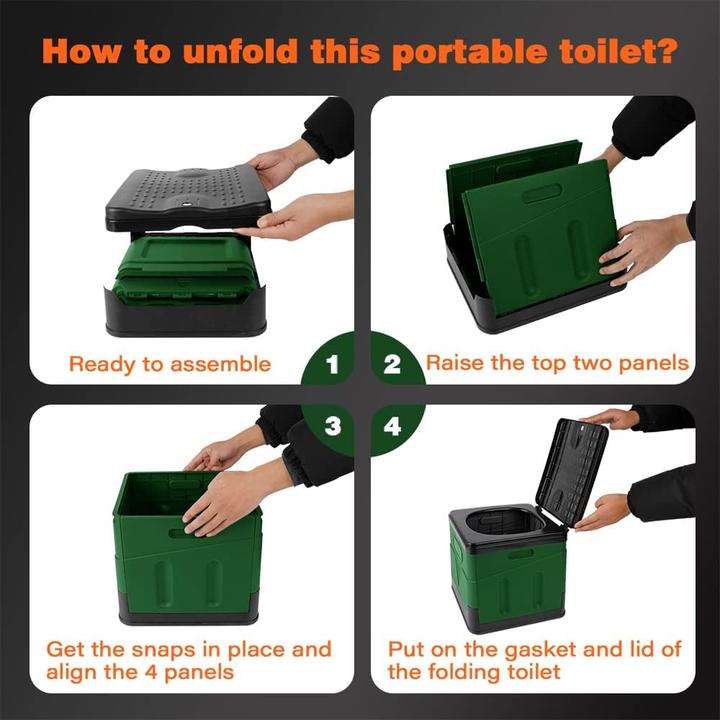 How to unfold this portable toilet?

Ready to assemble

1

2

Raise the top two panels

3

4

Get the snaps in place and align the 4 panels

Put on the gasket and lid of the folding toilet