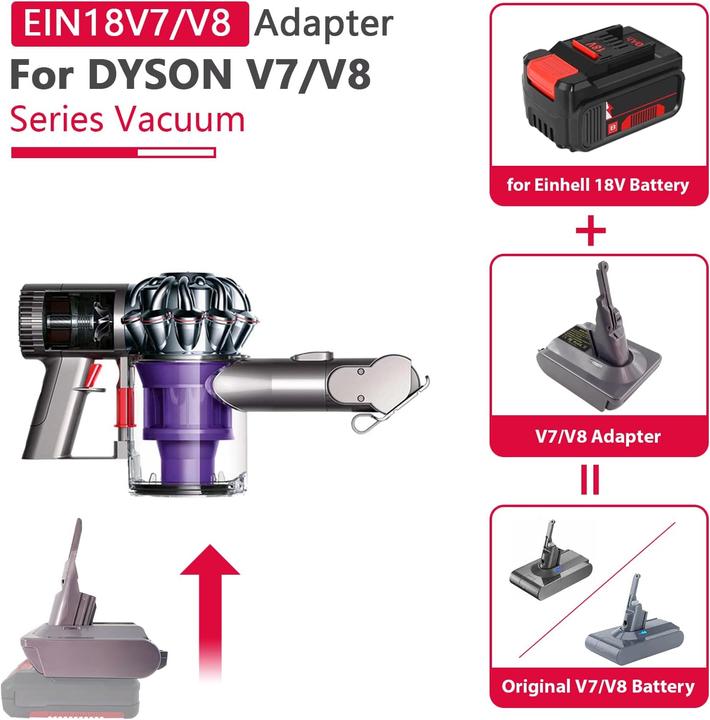 EIN18V7/V8 Adapter
For DYSON V7/V8
Series Vacuum

for Einhell 18V Battery

+

V7/V8 Adapter

=

Original V7/V8 Battery