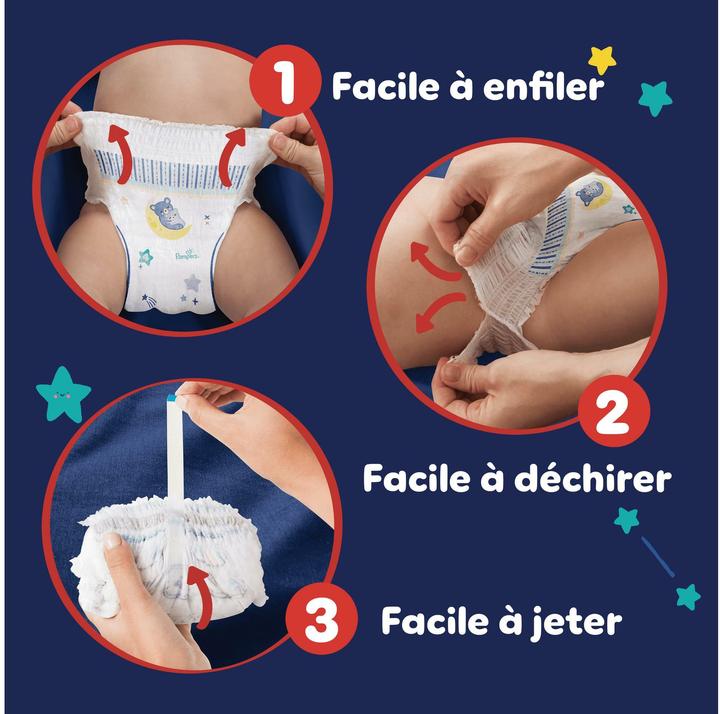 1 Facile à enfiler

Pampers

2 Facile à déchirer

3 Facile à jeter