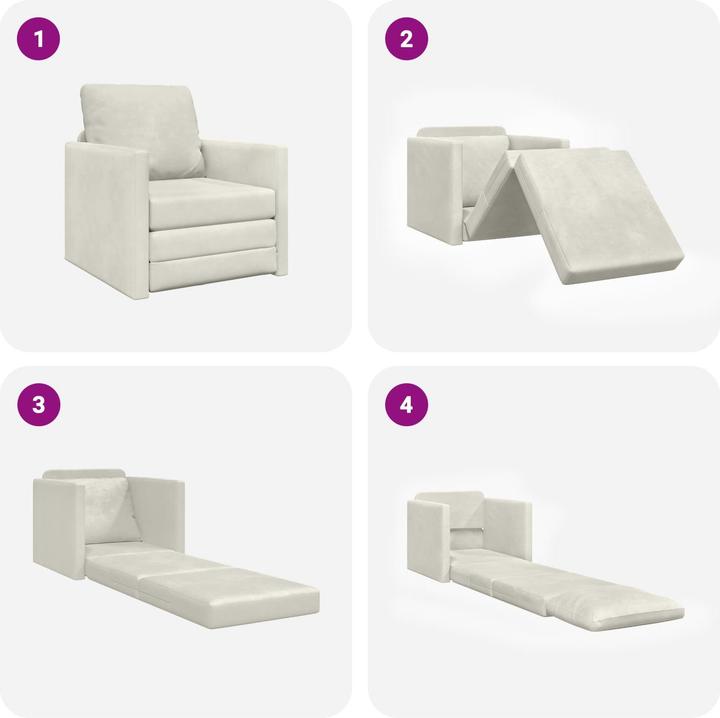 1

2

3

4