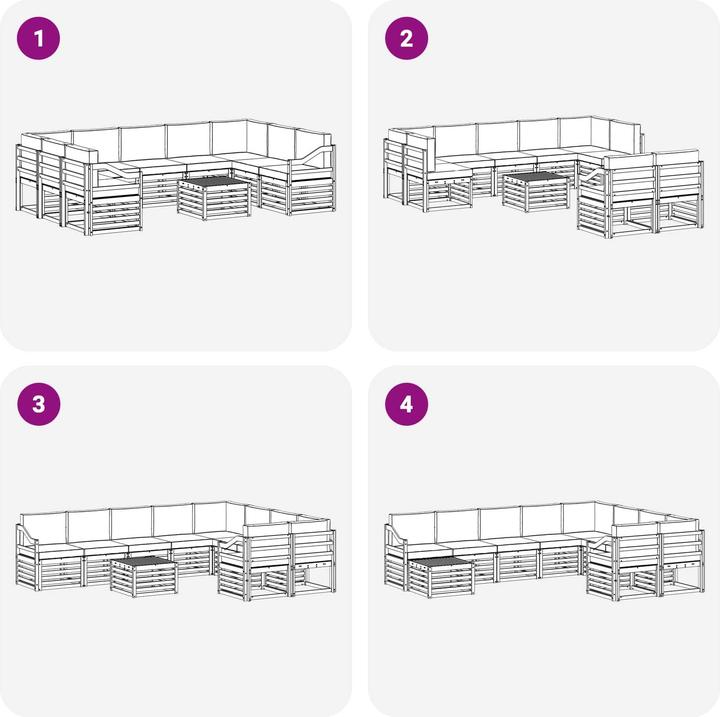 1

2

3

4