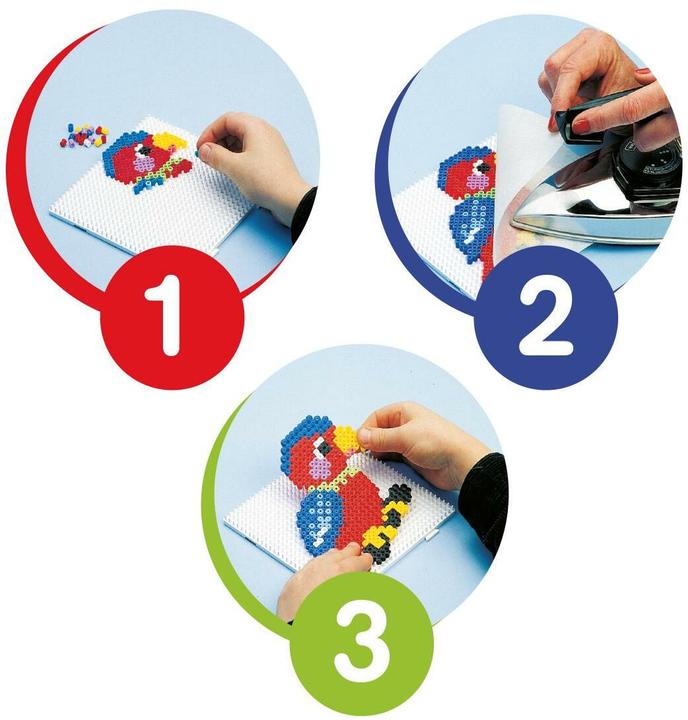 1

2

3