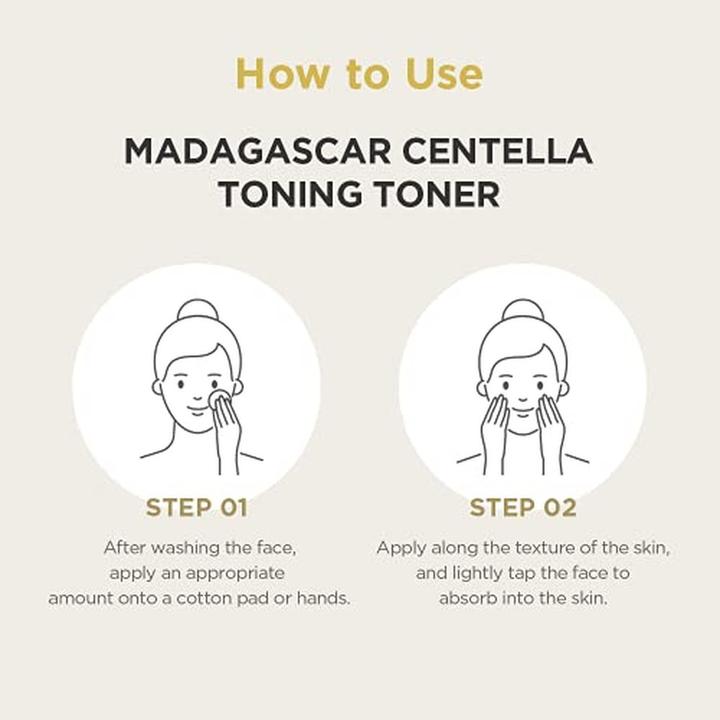 How to Use

MADAGASCAR CENTELLA TONING TONER

STEP 01

After washing the face, apply an appropriate amount onto a cotton pad or hands.

STEP 02

Apply along the texture of the skin, and lightly tap the face to absorb into the skin.