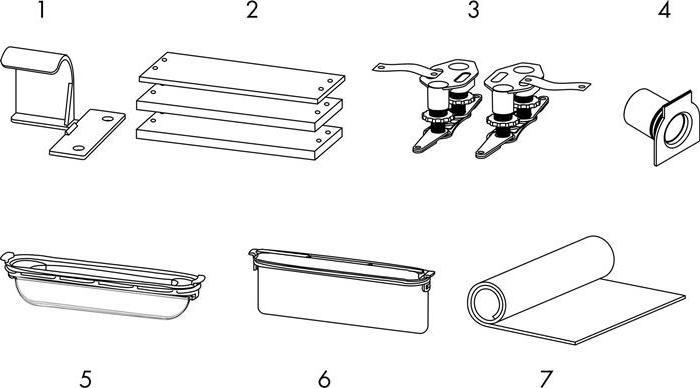 1

2

3

4

5

6

7