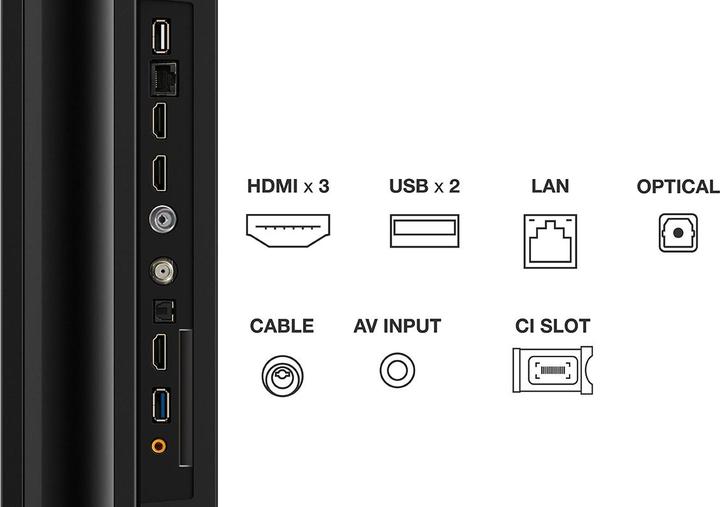 HDMI x 3
USB x 2
LAN
OPTICAL

CABLE
AV INPUT
CI SLOT