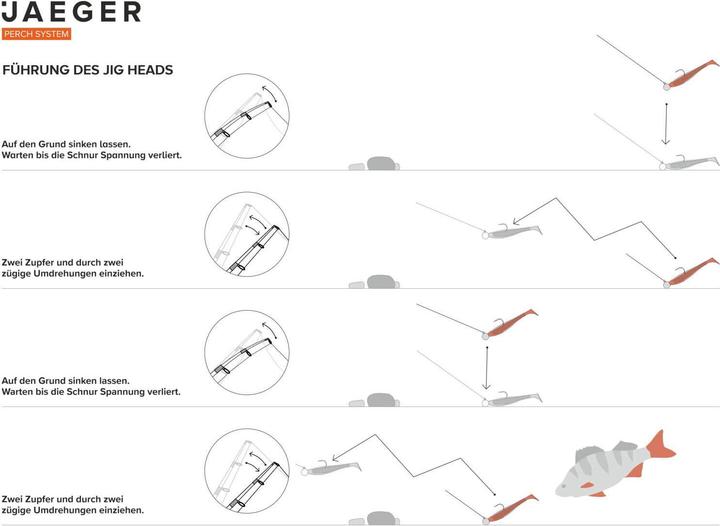 JAEGER
PERCH SYSTEM

FÜHRUNG DES JIG HEADS

Auf den Grund sinken lassen.
Warten bis die Schnur Spannung verliert.

Zwei Zupfer und durch zwei zügige Umdrehungen einziehen.

Auf den Grund sinken lassen.
Warten bis die Schnur Spannung verliert.

Zwei Zupfer und durch zwei zügige Umdrehungen einziehen.