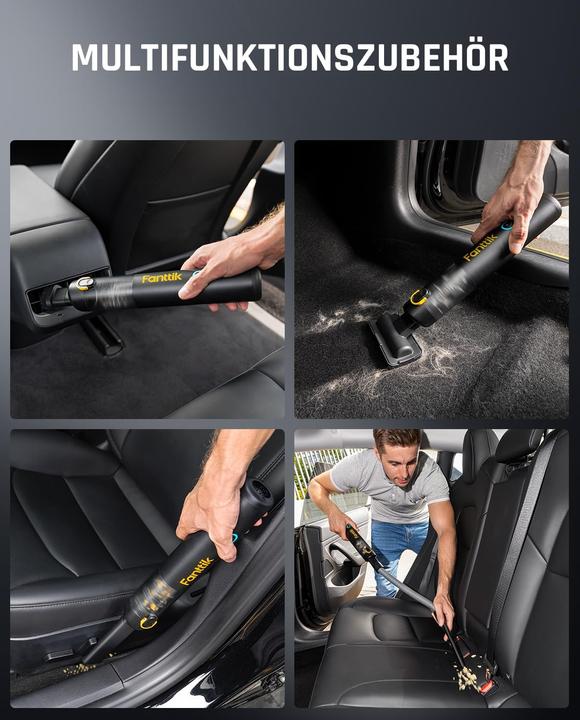 MULTIFUNKTIONSZUBEHÖR

Fanttik

Fanttik

Fanttik