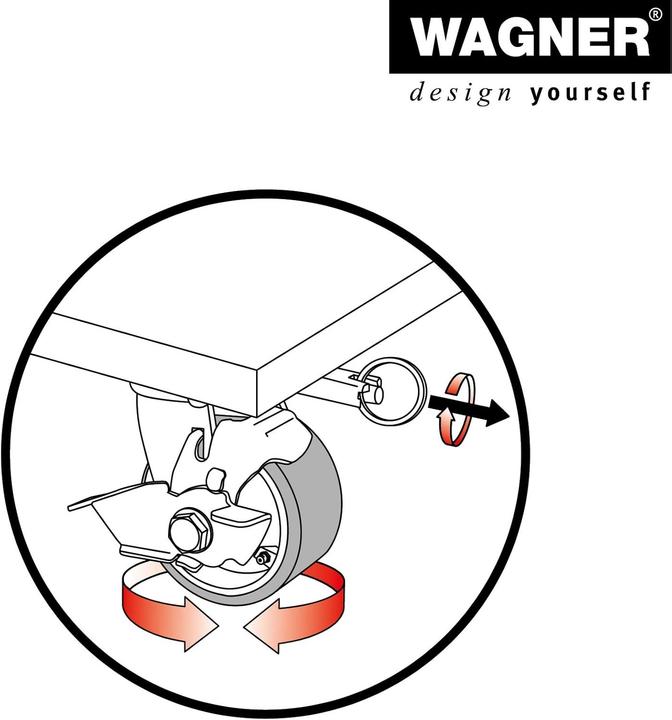 WAGNER®
design yourself