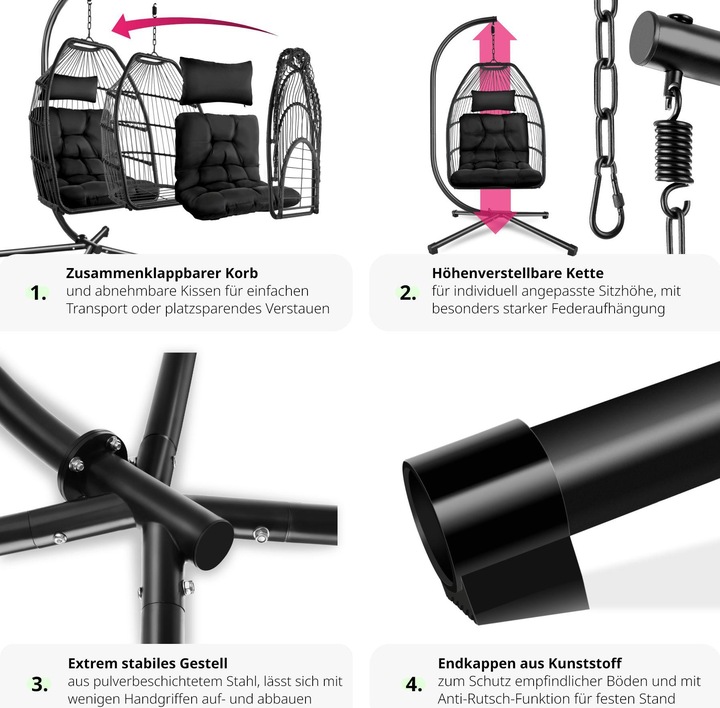 1. Zusammenklappbarer Korb
und abnehmbare Kissen für einfachen Transport oder platzsparendes Verstauen

2. Höhenverstellbare Kette
für individuell angepasste Sitzhöhe, mit besonders starker Federaufhängung

3. Extrem stabiles Gestell
aus pulverbeschichtetem Stahl, lässt sich mit wenigen Handgriffen auf- und abbauen

4. Endkappen aus Kunststoff
zum Schutz empfindlicher Böden und mit Anti-Rutsch-Funktion für festen Stand