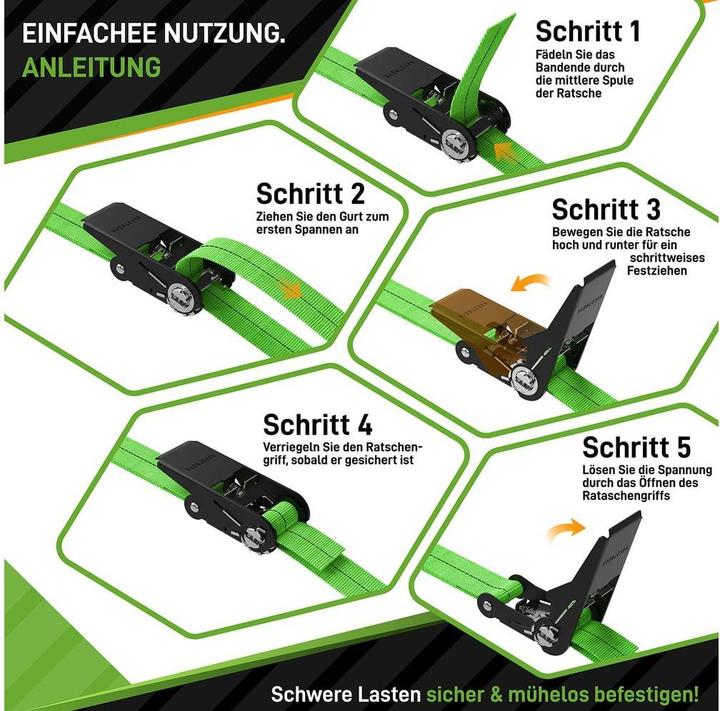 EINFACHEE NUTZUNG.
ANLEITUNG

Schritt 1
Fädeln Sie das Bandende durch die mittlere Spule der Ratsche

Schritt 2
Ziehen Sie den Gurt zum ersten Spannen an

Schritt 3
Bewegen Sie die Ratsche hoch und runter für ein schrittweises Festziehen

Schritt 4
Verriegeln Sie den Ratschengriff, sobald er gesichert ist

Schritt 5
Lösen Sie die Spannung durch das Öffnen des Rataschengriffs

Schwere Lasten sicher & mühelos befestigen!