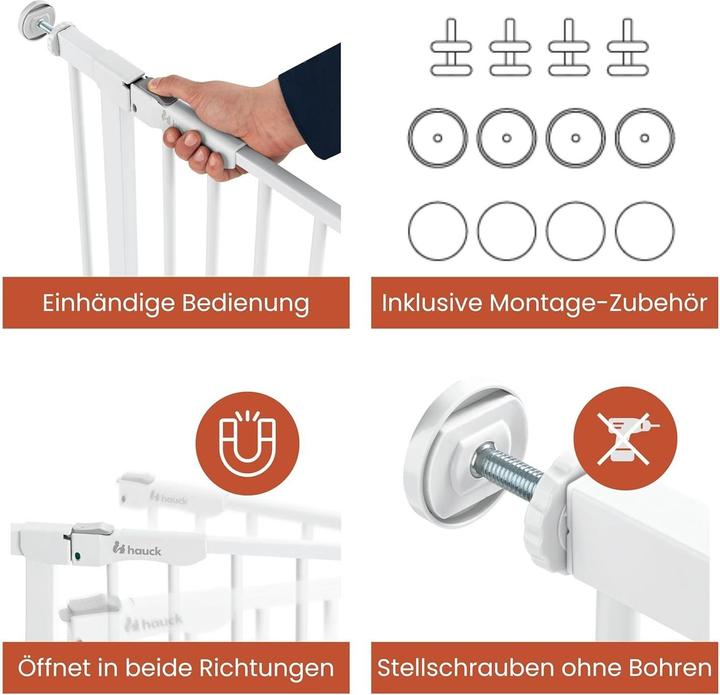 Einhändige Bedienung

Inklusive Montage-Zubehör

hauck

hauck

hauck

Öffnet in beide Richtungen

Stellschrauben ohne Bohren