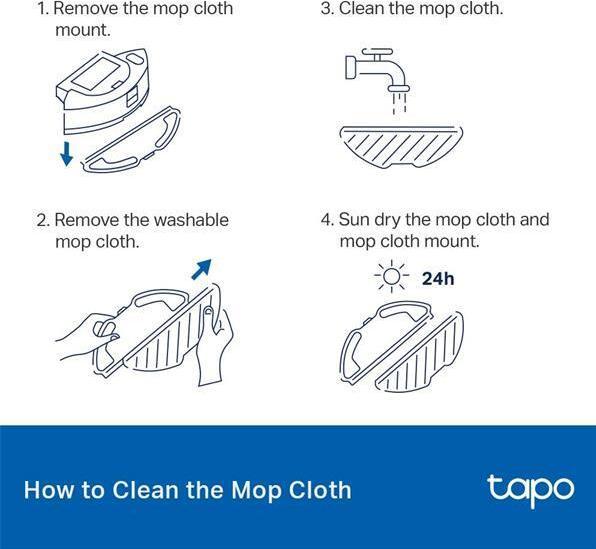 1. Remove the mop cloth mount.

2. Remove the washable mop cloth.

3. Clean the mop cloth.

4. Sun dry the mop cloth and mop cloth mount.

24h

How to Clean the Mop Cloth

tapo